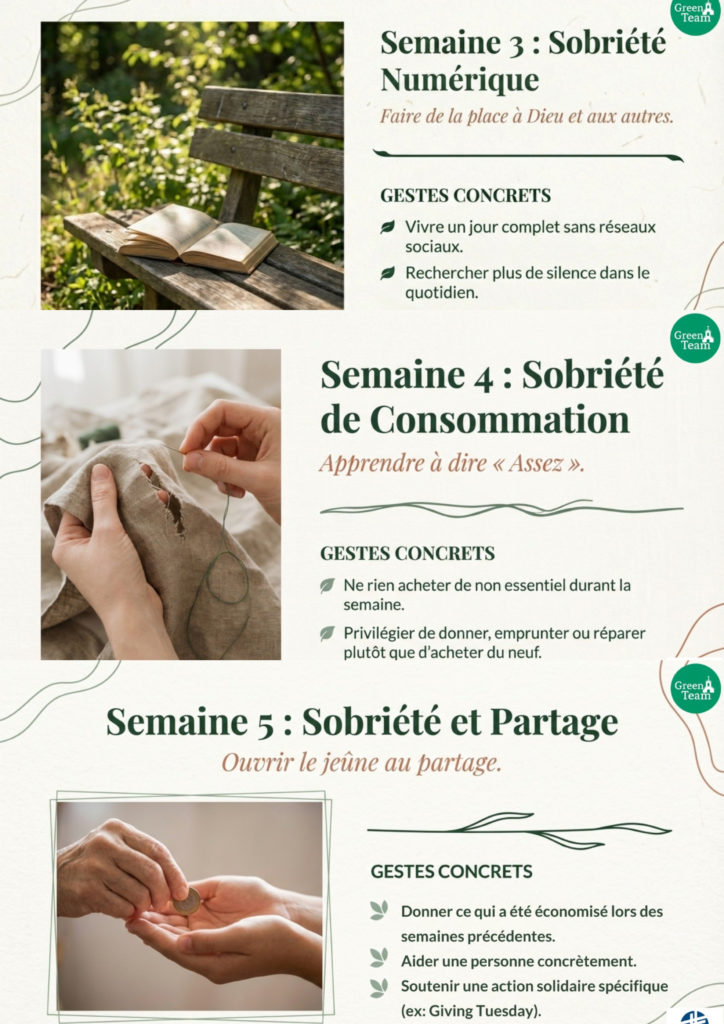 Green Team

Semaine 3 : Sobriété Numérique

Faire de la place à Dieu et aux autres.

GESTES CONCRETS

Vivre un jour complet sans réseaux sociaux.

Rechercher plus de silence dans le quotidien.

Green Team

Semaine 4 : Sobriété de Consommation

Apprendre à dire « Assez ».

GESTES CONCRETS

Ne rien acheter de non essentiel durant la semaine.

Privilégier de donner, emprunter ou réparer plutôt que d'acheter du neuf.

Green Team

Semaine 5 : Sobriété et Partage

Ouvrir le jeûne au partage.

GESTES CONCRETS

Donner ce qui a été économisé lors des semaines précédentes.

Aider une personne concrètement.

Soutenir une action solidaire spécifique (ex: Giving Tuesday).